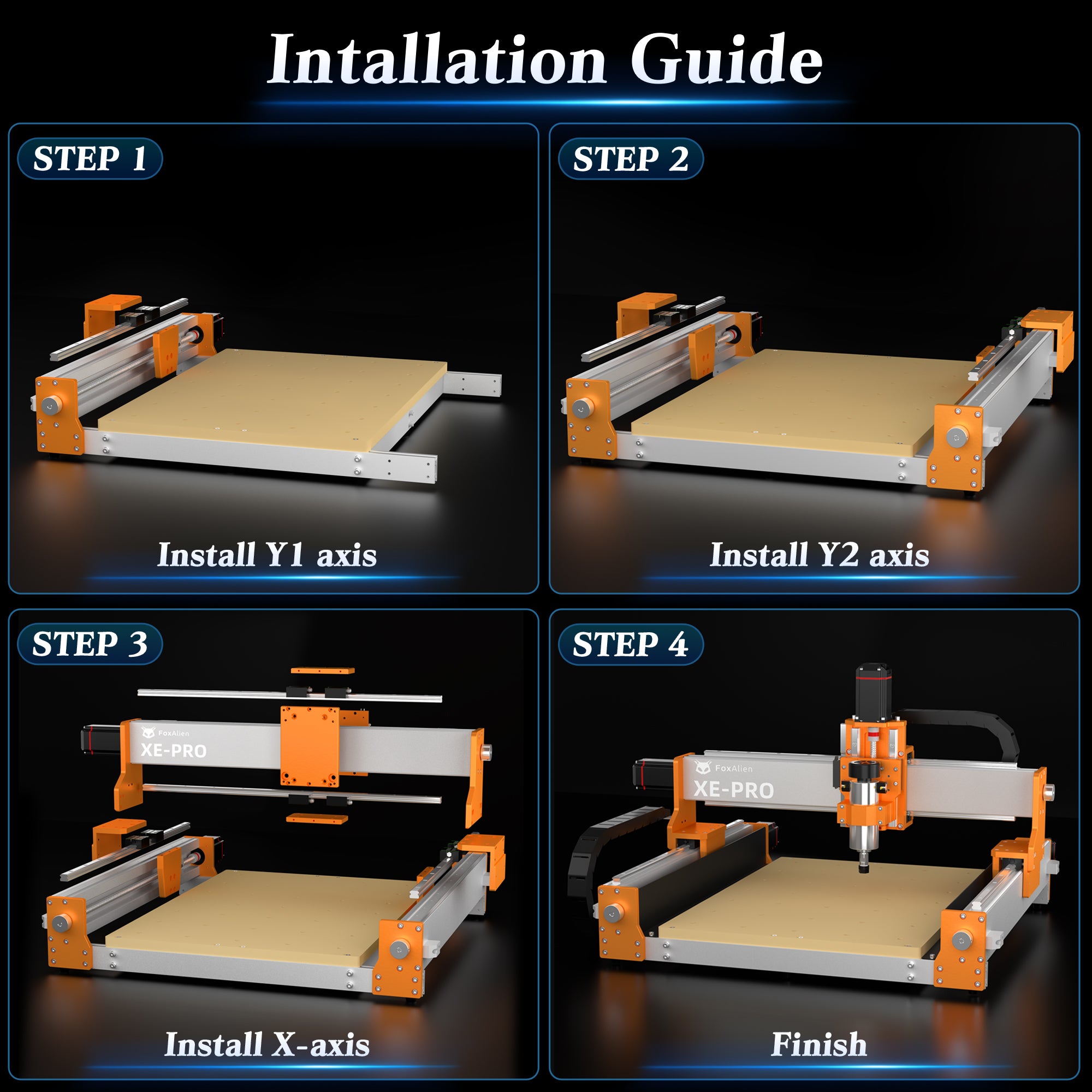 Intallation Guide

STEP 1

Install Y1 axis

STEP 2

Install Y2 axis

STEP 3

FoxAlien
XE-PRO

Install X-axis

STEP 4

FoxAlien
XE-PRO

Finish