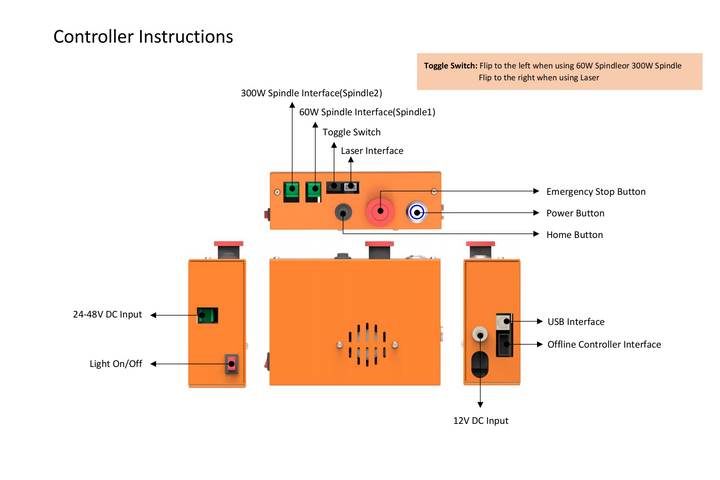 Controller Instructions

Toggle Switch: Flip to the left when using 60W Spindleor 300W Spindle
Flip to the right when using Laser

300W Spindle Interface(Spindle2)

60W Spindle Interface(Spindle1)

Toggle Switch

Laser Interface

Emergency Stop Button

Power Button

Home Button

24-48V DC Input

Light On/Off

USB Interface

Offline Controller Interface

12V DC Input