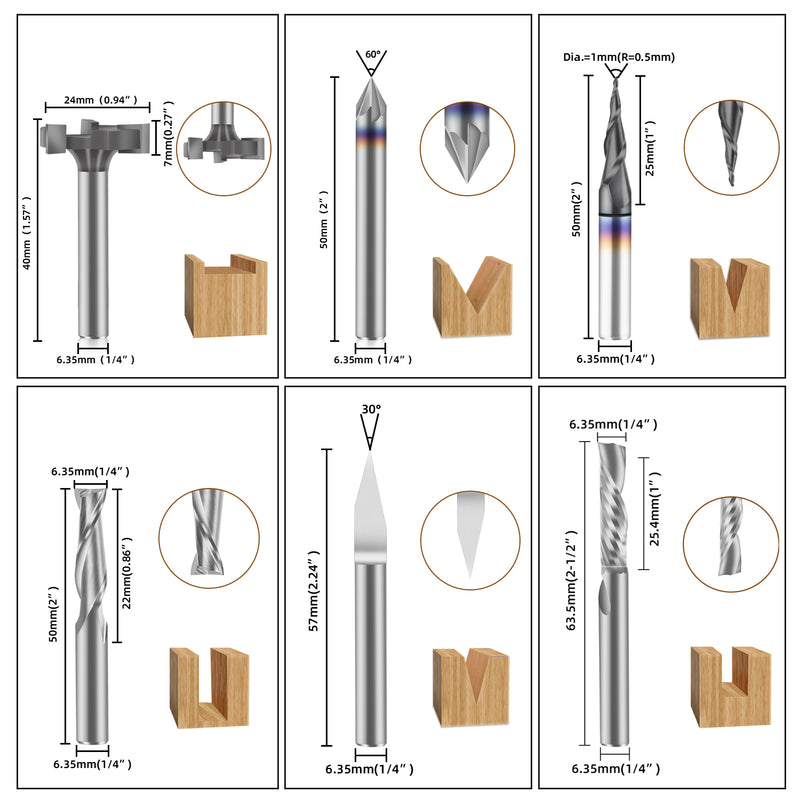 24mm（0.94″）
7mm(0.27″)
40mm（1.57″）
6.35mm（1/4″）

60°
50mm（2″）
6.35mm（1/4″）

Dia.=1mm(R=0.5mm)
25mm(1″)
50mm(2″)
6.35mm(1/4″)

6.35mm(1/4″)
22mm(0.86″)
50mm(2″)
6.35mm(1/4″)

30°
57mm(2.24″)
6.35mm(1/4″)

6.35mm(1/4″)
25.4mm(1″)
63.5mm(2-1/2″)
6.35mm(1/4″)