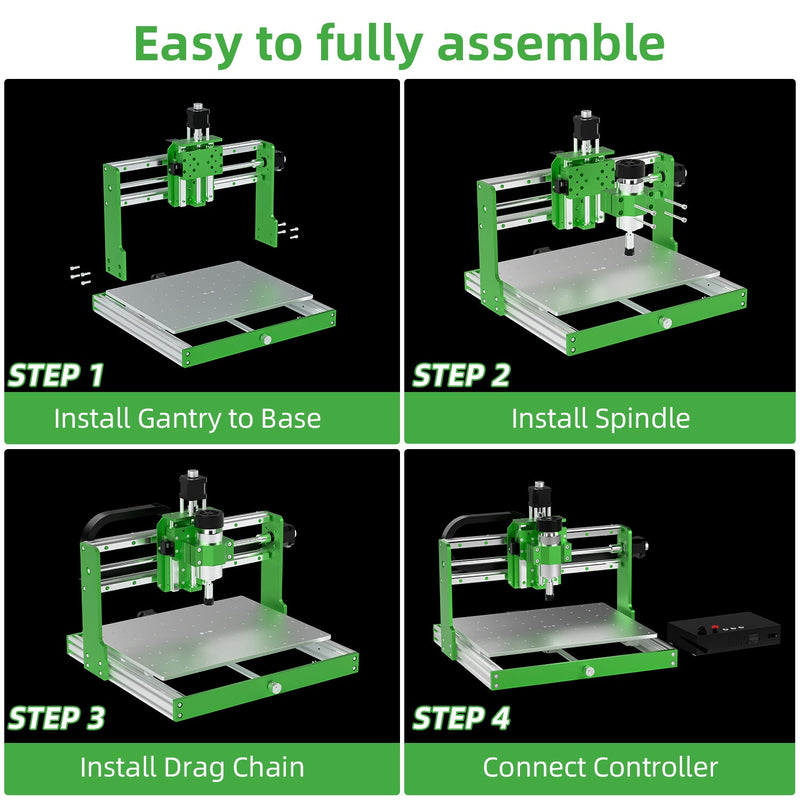 Easy to fully assemble

STEP 1

Install Gantry to Base

STEP 2

Install Spindle

STEP 3

Install Drag Chain

STEP 4

Connect Controller