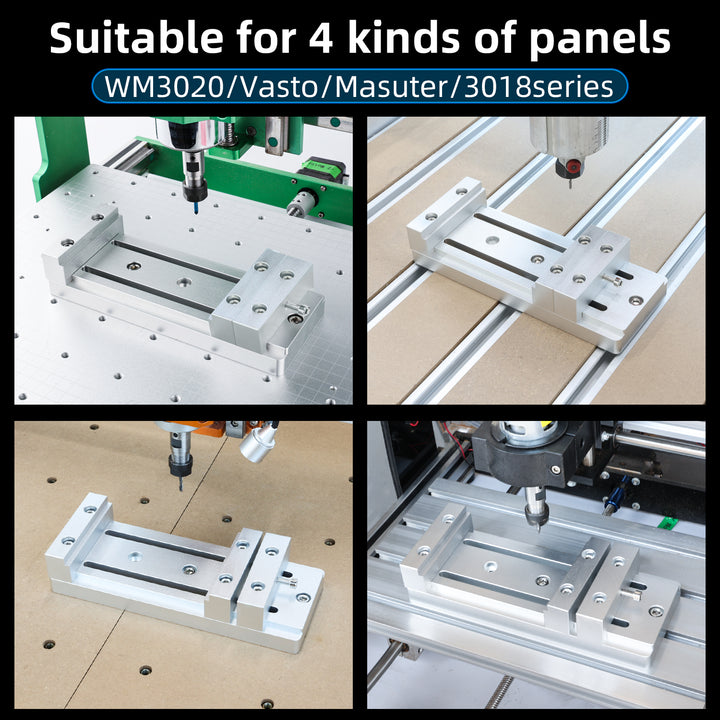 Suitable for 4 kinds of panels

WM3020/Vasto/Masuter/3018series