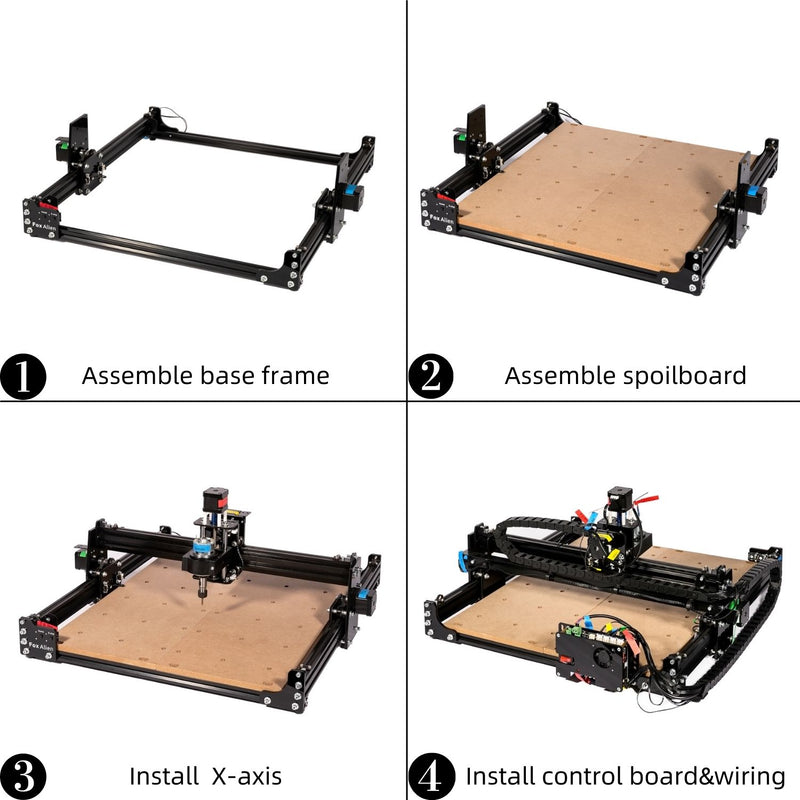 Fox Alien

1 Assemble base frame

Fox Alien

2 Assemble spoilboard

Fox Alien

3 Install X-axis

4 Install control board&wiring